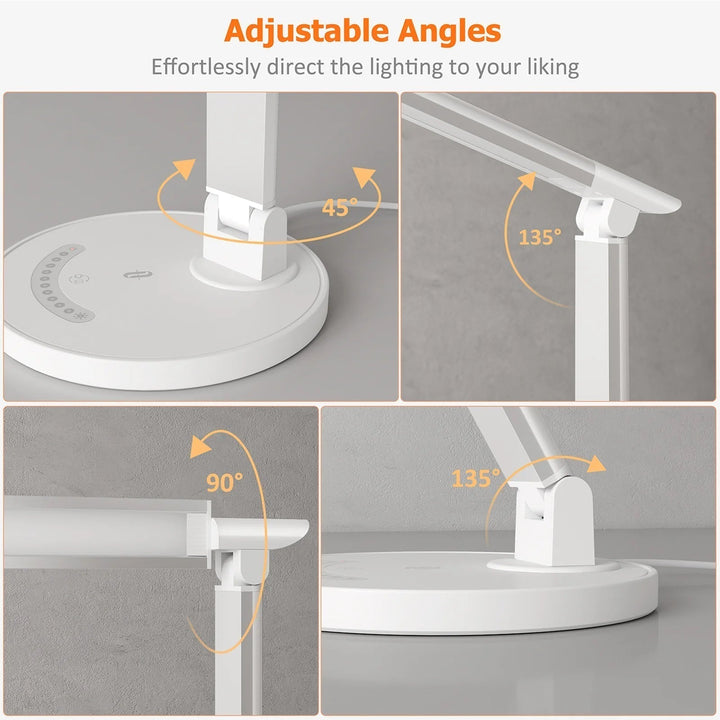 Adjustable Angles

Effortlessly direct the lighting to your liking

45°

135°

90°

135°